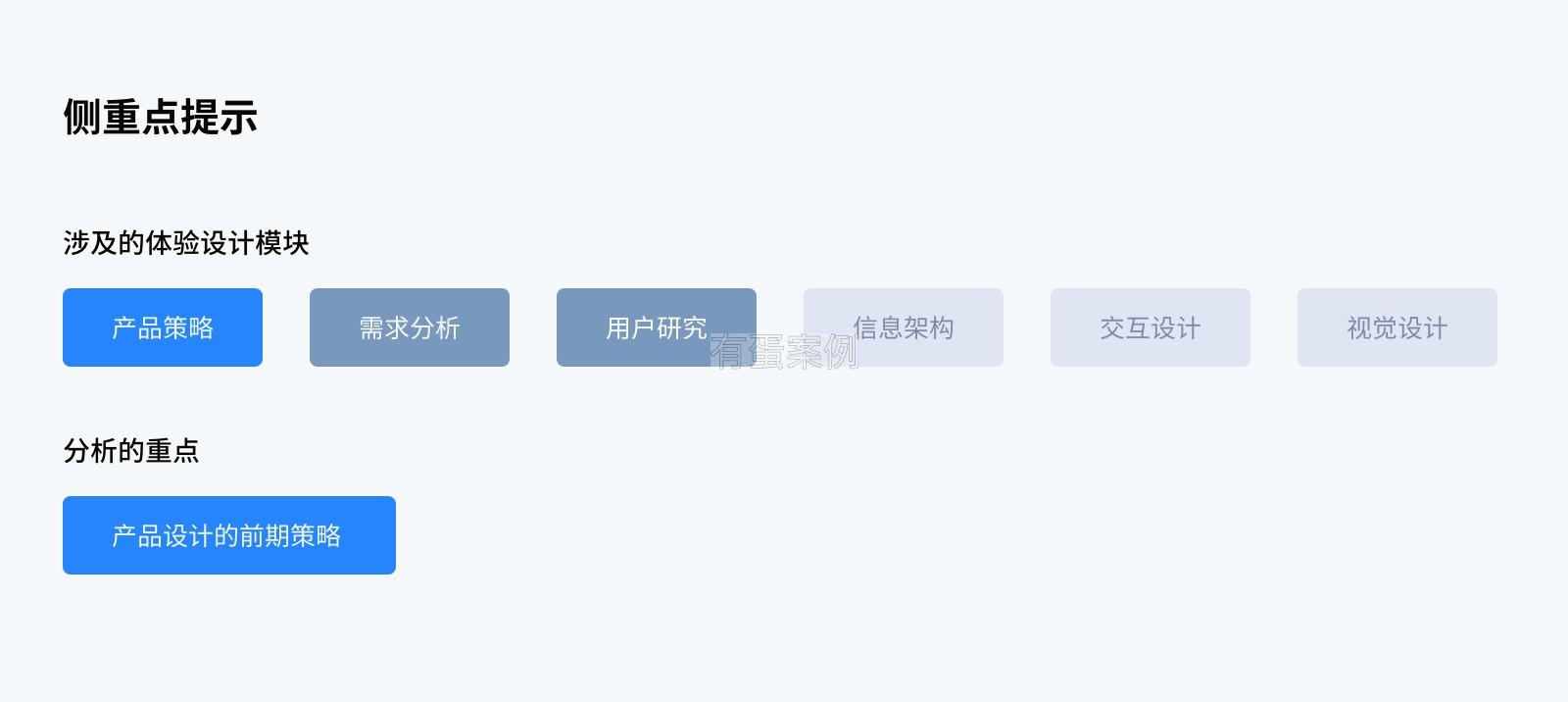 侧重点提示

涉及的体验设计模块

产品策略 需求分析 用户研究 信息架构 交互设计 视觉设计

分析的重点

产品设计的前期策略

有蛋案例